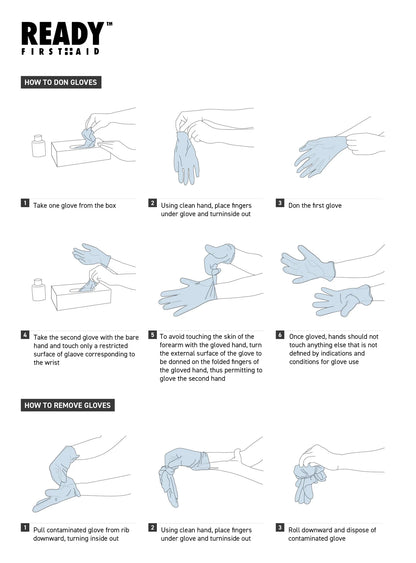 READY™
FIRST AID

HOW TO DON GLOVES

1 Take one glove from the box

2 Using clean hand, place fingers under glove and turninside out

3 Don the first glove

4 Take the second glove with the bare hand and touch only a restricted surface of glaove corresponding to the wrist

5 To avoid touching the skin of the forearm with the gloved hand, turn the external surface of the glove to be donned on the folded fingers of the gloved hand, thus permitting to glove the second hand

6 Once gloved, hands should not touch anything else that is not defined by indications and conditions for glove use

HOW TO REMOVE GLOVES

1 Pull contaminated glove from rib downward, turning inside out

2 Using clean hand, place fingers under glove and turninside out

3 Roll downward and dispose of contaminated glove