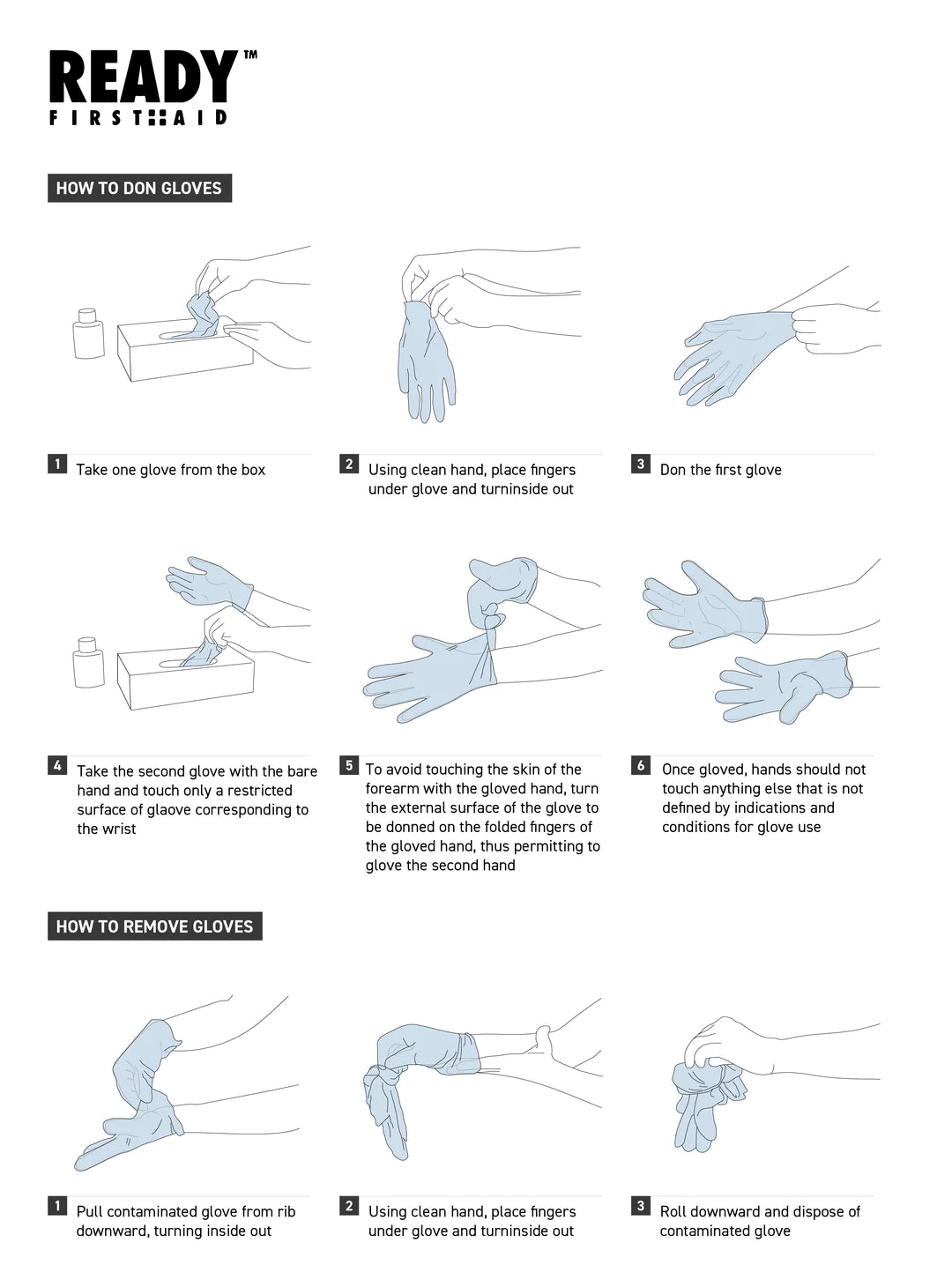 READY™
FIRST AID

HOW TO DON GLOVES

1 Take one glove from the box

2 Using clean hand, place fingers under glove and turninside out

3 Don the first glove

4 Take the second glove with the bare hand and touch only a restricted surface of glaove corresponding to the wrist

5 To avoid touching the skin of the forearm with the gloved hand, turn the external surface of the glove to be donned on the folded fingers of the gloved hand, thus permitting to glove the second hand

6 Once gloved, hands should not touch anything else that is not defined by indications and conditions for glove use

HOW TO REMOVE GLOVES

1 Pull contaminated glove from rib downward, turning inside out

2 Using clean hand, place fingers under glove and turninside out

3 Roll downward and dispose of contaminated glove