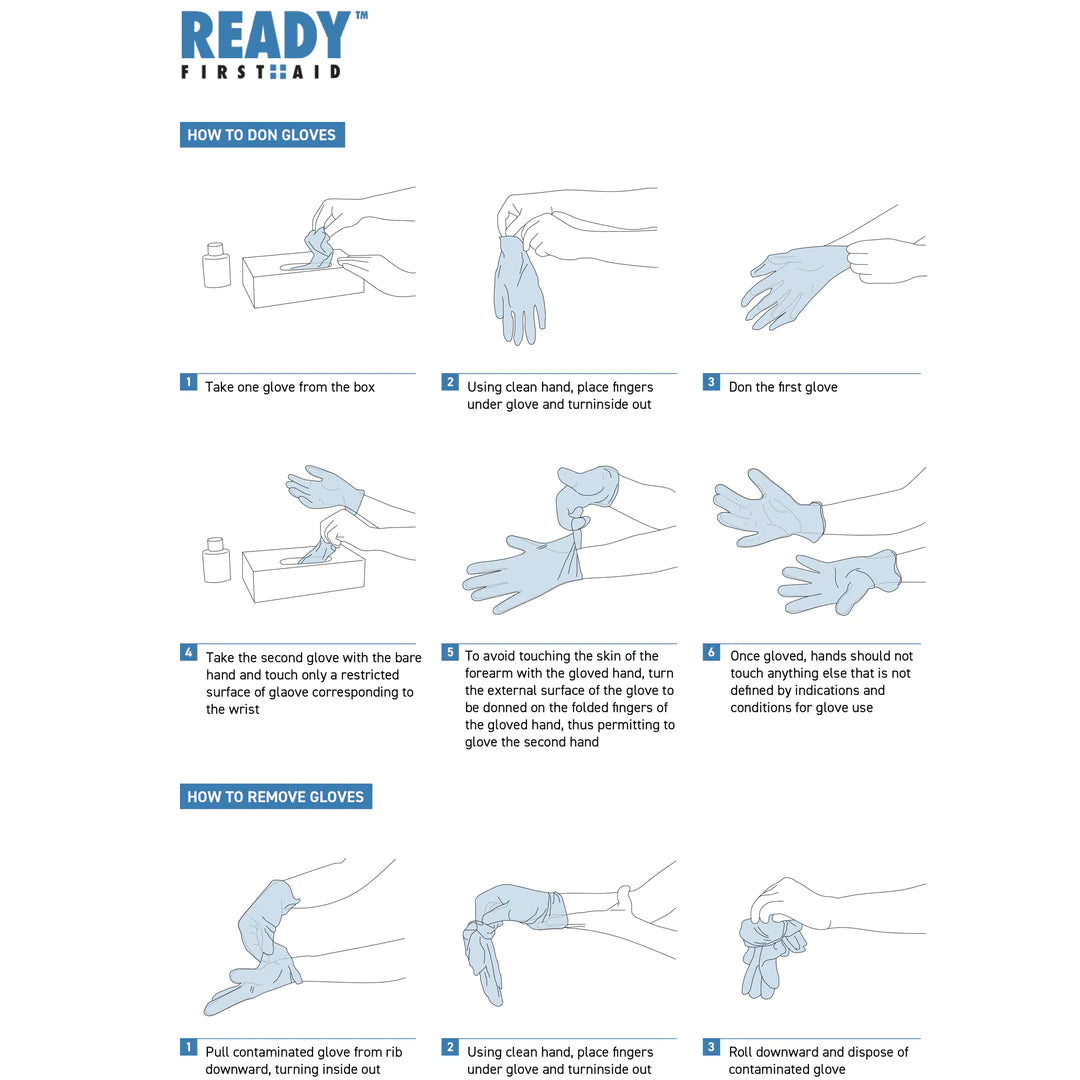 READY™
FIRST AID

HOW TO DON GLOVES

1 Take one glove from the box

2 Using clean hand, place fingers under glove and turninside out

3 Don the first glove

4 Take the second glove with the bare hand and touch only a restricted surface of glaove corresponding to the wrist

5 To avoid touching the skin of the forearm with the gloved hand, turn the external surface of the glove to be donned on the folded fingers of the gloved hand, thus permitting to glove the second hand

6 Once gloved, hands should not touch anything else that is not defined by indications and conditions for glove use

HOW TO REMOVE GLOVES

1 Pull contaminated glove from rib downward, turning inside out

2 Using clean hand, place fingers under glove and turninside out

3 Roll downward and dispose of contaminated glove