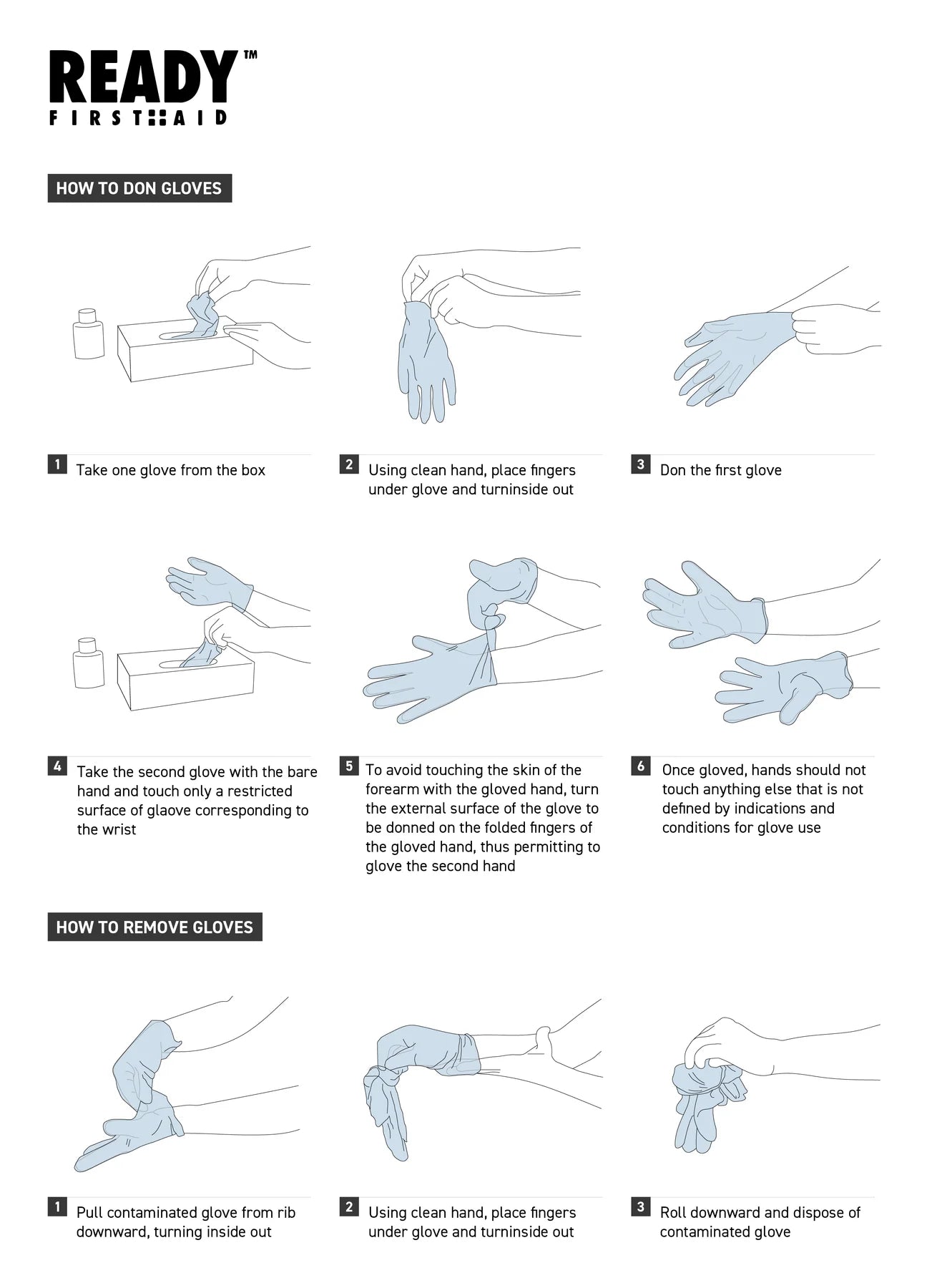 READY™
FIRST AID

HOW TO DON GLOVES

1 Take one glove from the box

2 Using clean hand, place fingers under glove and turninside out

3 Don the first glove

4 Take the second glove with the bare hand and touch only a restricted surface of glaove corresponding to the wrist

5 To avoid touching the skin of the forearm with the gloved hand, turn the external surface of the glove to be donned on the folded fingers of the gloved hand, thus permitting to glove the second hand

6 Once gloved, hands should not touch anything else that is not defined by indications and conditions for glove use

HOW TO REMOVE GLOVES

1 Pull contaminated glove from rib downward, turning inside out

2 Using clean hand, place fingers under glove and turninside out

3 Roll downward and dispose of contaminated glove