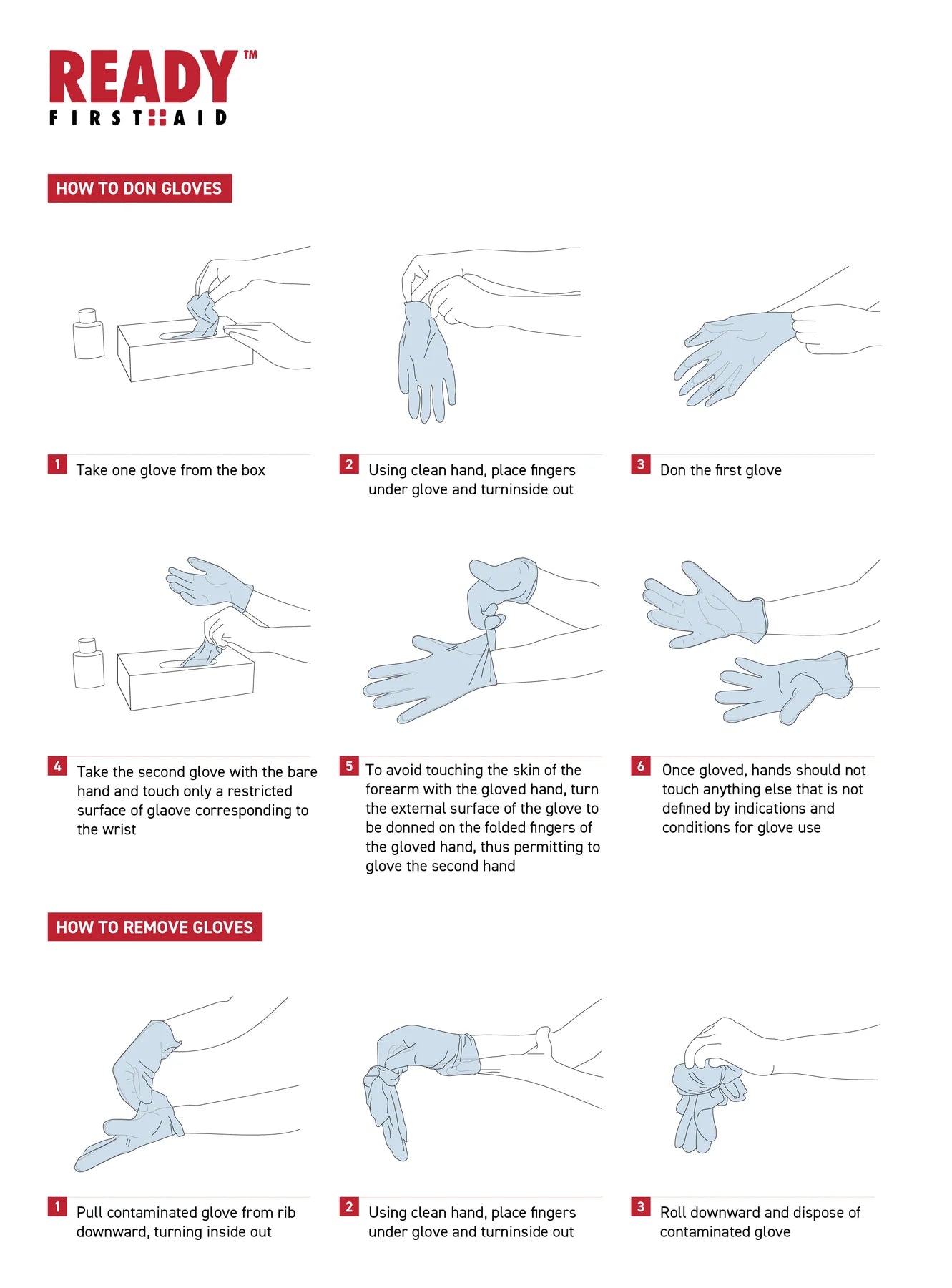 READY™
FIRST AID

HOW TO DON GLOVES

1 Take one glove from the box

2 Using clean hand, place fingers under glove and turninside out

3 Don the first glove

4 Take the second glove with the bare hand and touch only a restricted surface of glaove corresponding to the wrist

5 To avoid touching the skin of the forearm with the gloved hand, turn the external surface of the glove to be donned on the folded fingers of the gloved hand, thus permitting to glove the second hand

6 Once gloved, hands should not touch anything else that is not defined by indications and conditions for glove use

HOW TO REMOVE GLOVES

1 Pull contaminated glove from rib downward, turning inside out

2 Using clean hand, place fingers under glove and turninside out

3 Roll downward and dispose of contaminated glove