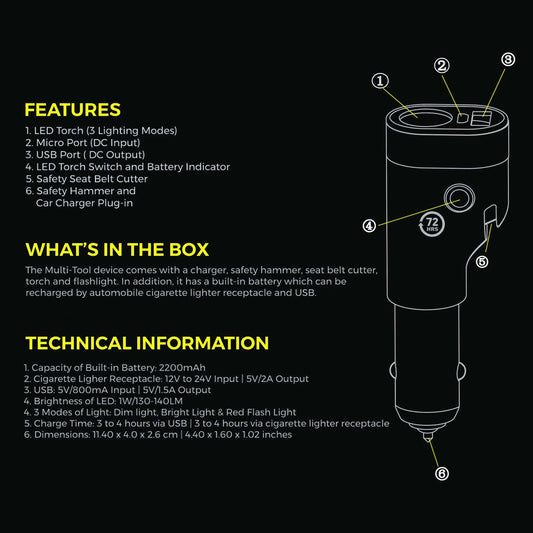 FEATURES
1. LED Torch (3 Lighting Modes)
2. Micro Port (DC Input)
3. USB Port ( DC Output)
4. LED Torch Switch and Battery Indicator
5. Safety Seat Belt Cutter
6. Safety Hammer and Car Charger Plug-in

WHAT'S IN THE BOX
The Multi-Tool device comes with a charger, safety hammer, seat belt cutter, torch and flashlight. In addition, it has a built-in battery which can be recharged by automobile cigarette lighter receptacle and USB.

TECHNICAL INFORMATION
1. Capacity of Built-in Battery: 2200mAh
2. Cigarette Ligher Receptacle: 12V to 24V Input | 5V/2A Output
3. USB: 5V/800mA Input | 5V/1.5A Output
4. Brightness of LED: 1W/130-140LM
4. 3 Modes of Light: Dim light, Bright Light & Red Flash Light
5. Charge Time: 3 to 4 hours via USB | 3 to 4 hours via cigarette lighter receptacle
6. Dimensions: 11.40 x 4.0 x 2.6 cm | 4.40 x 1.60 x 1.02 inches

①
②
③
④
72 HRS
⑤
⑥