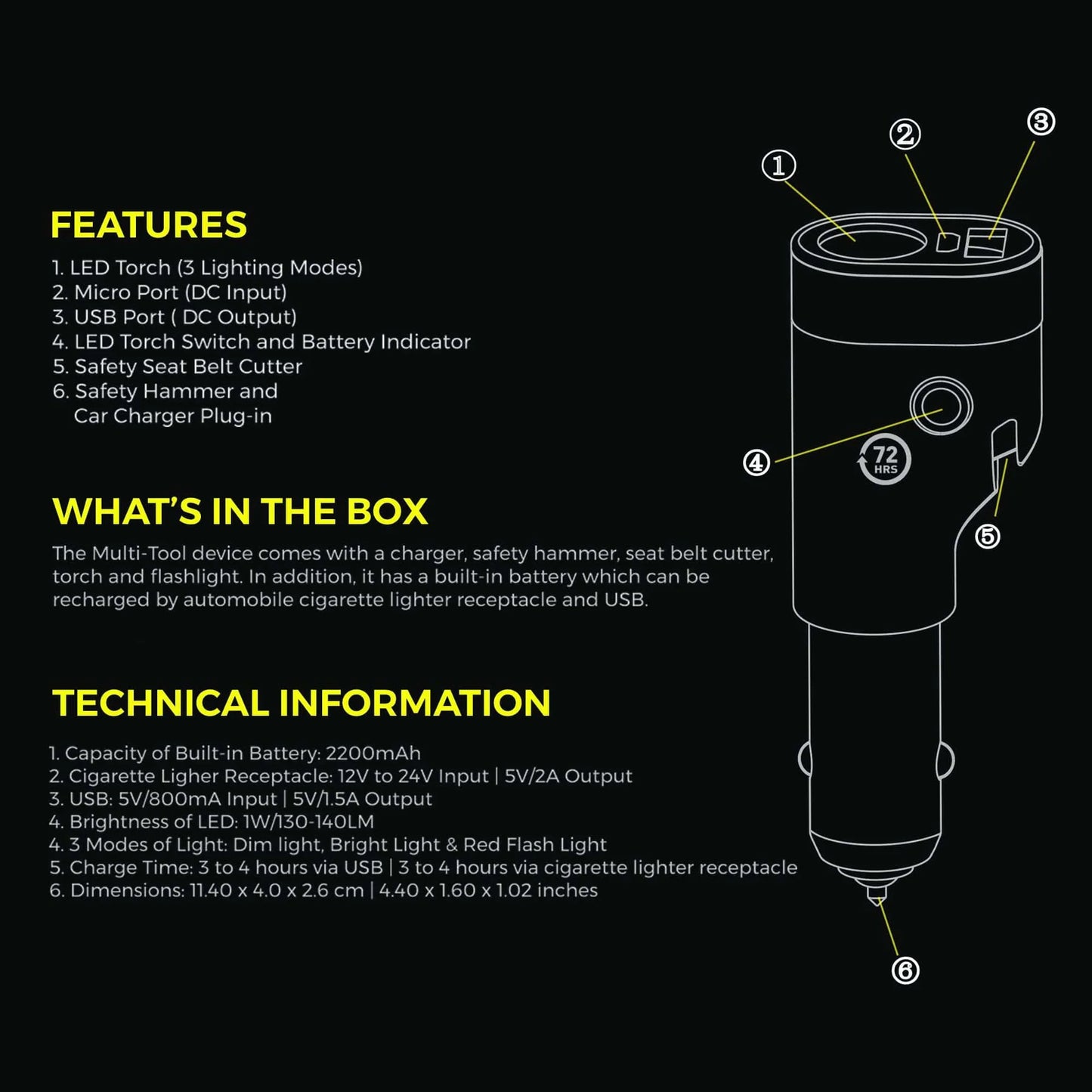 FEATURES
1. LED Torch (3 Lighting Modes)
2. Micro Port (DC Input)
3. USB Port ( DC Output)
4. LED Torch Switch and Battery Indicator
5. Safety Seat Belt Cutter
6. Safety Hammer and Car Charger Plug-in

WHAT'S IN THE BOX
The Multi-Tool device comes with a charger, safety hammer, seat belt cutter, torch and flashlight. In addition, it has a built-in battery which can be recharged by automobile cigarette lighter receptacle and USB.

TECHNICAL INFORMATION
1. Capacity of Built-in Battery: 2200mAh
2. Cigarette Ligher Receptacle: 12V to 24V Input | 5V/2A Output
3. USB: 5V/800mA Input | 5V/1.5A Output
4. Brightness of LED: 1W/130-140LM
4. 3 Modes of Light: Dim light, Bright Light & Red Flash Light
5. Charge Time: 3 to 4 hours via USB | 3 to 4 hours via cigarette lighter receptacle
6. Dimensions: 11.40 x 4.0 x 2.6 cm | 4.40 x 1.60 x 1.02 inches

①
②
③
④
72 HRS
⑤
⑥